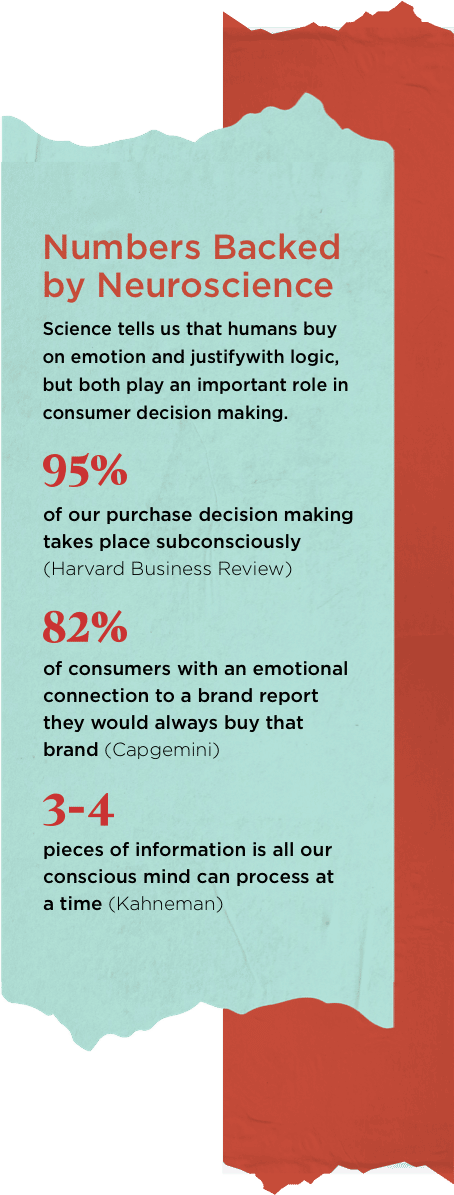 Numbers Backed by Neuroscience

Science tells us that humans buy on emotion and justifywith logic, but both play an important role in consumer decision making.

95%

of our purchase decision making takes place subconsciously (Harvard Business Review)

82%

of consumers with an emotional connection to a brand report they would always buy that brand (Capgemini)

3-4

pieces of information is all our conscious mind can process at a time (Kahneman)